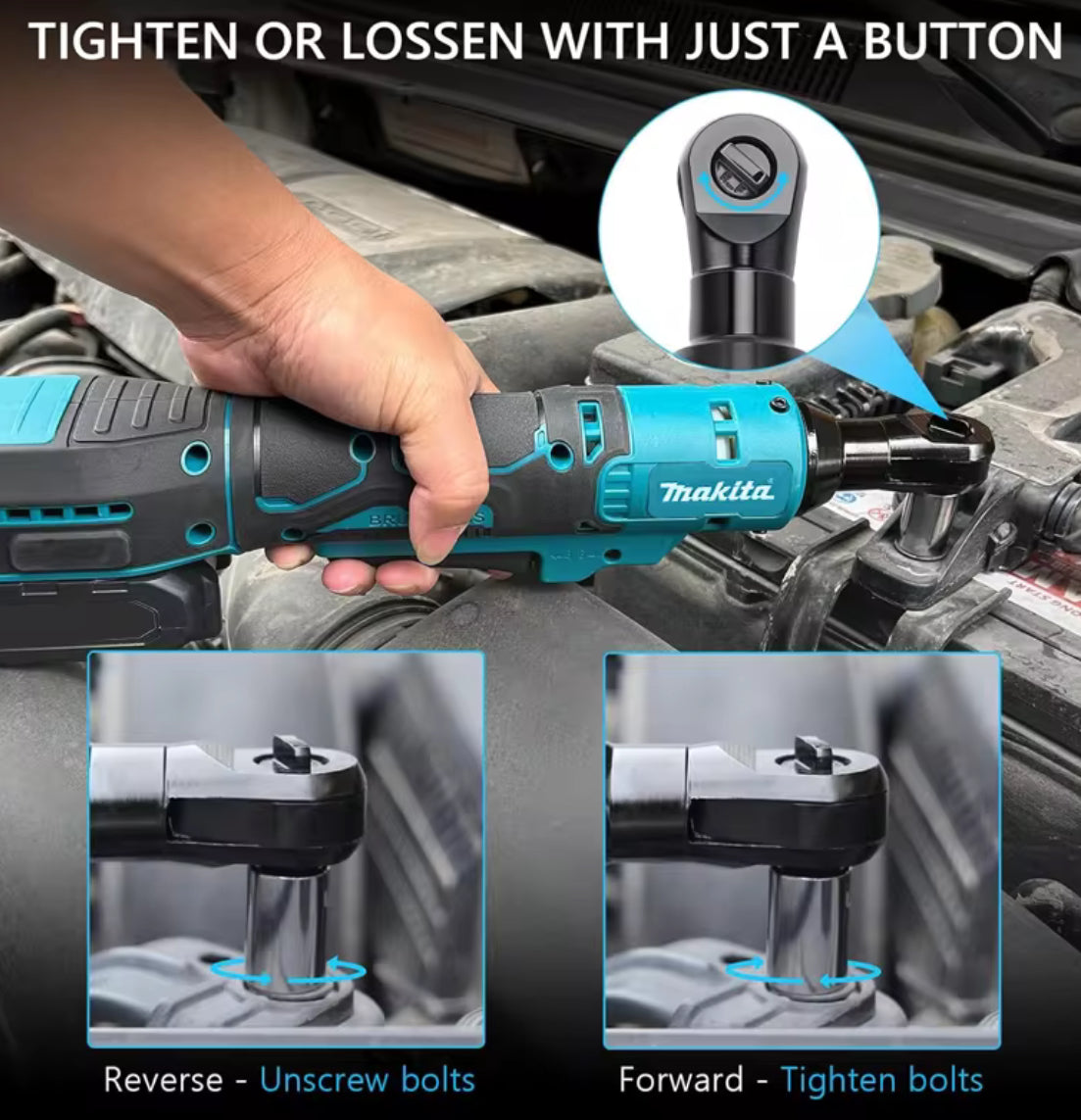 TIGHTEN OR LOSSEN WITH JUST A BUTTON

makita

Reverse - Unscrew bolts

Forward - Tighten bolts